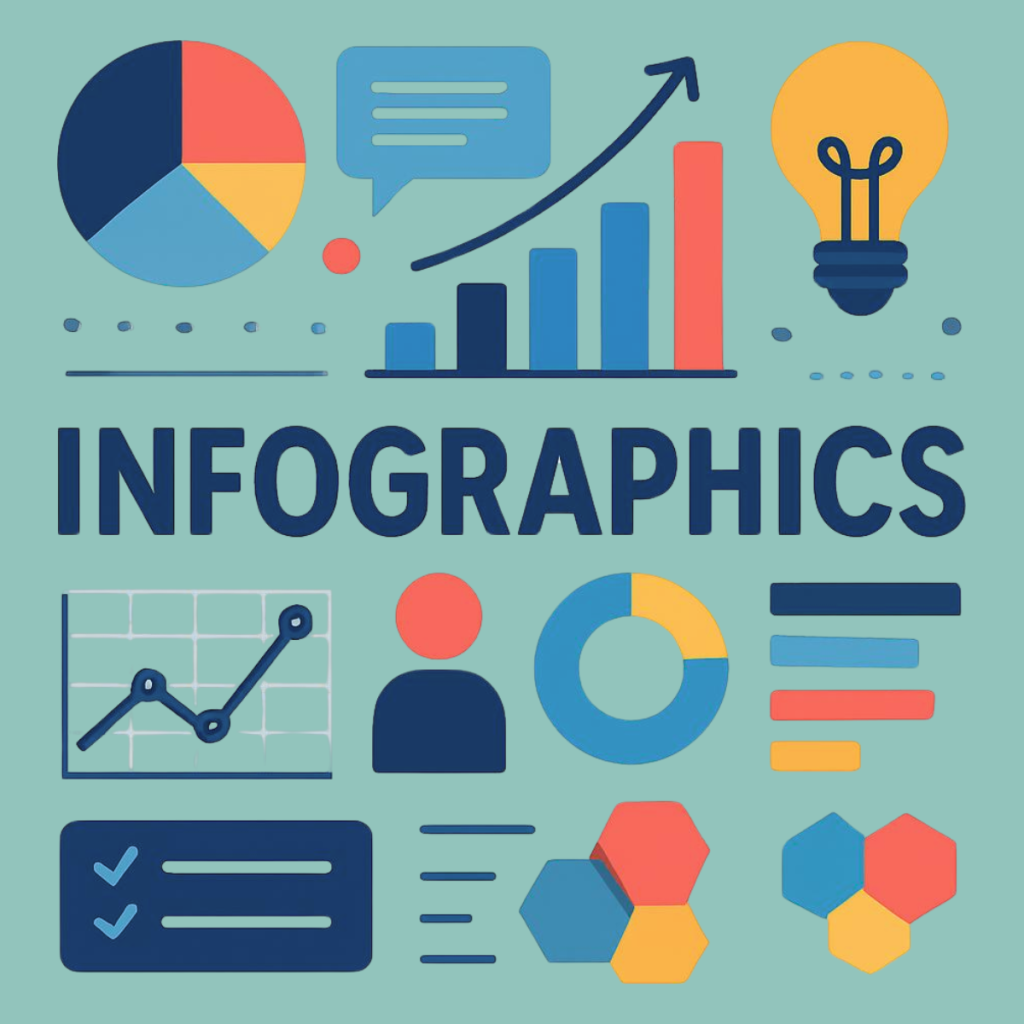 INFOGRAPHICS